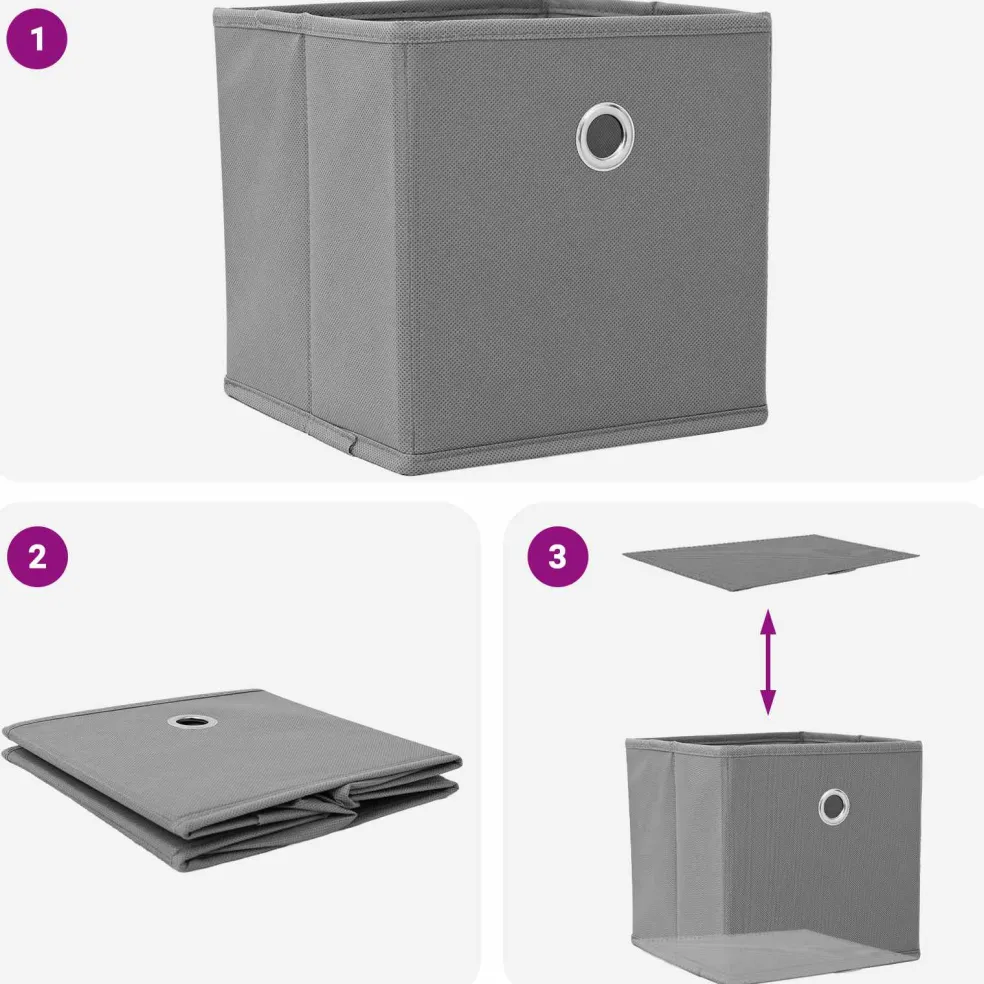 1

2

3